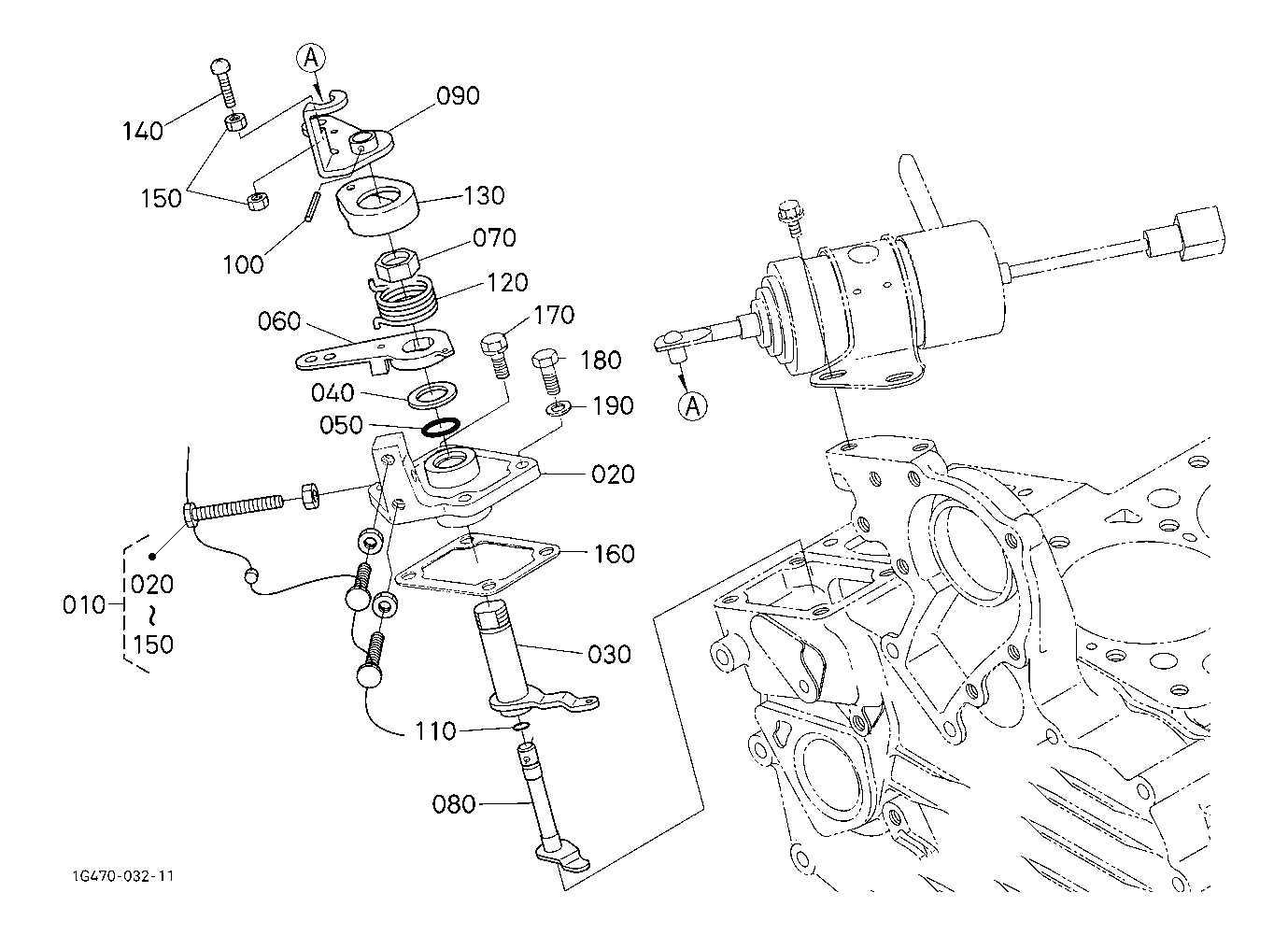 A
140
090
150
130
100
070
120
060
170
180
040
190
050
A
020
160
010
020
~
150
030
110
080
1G470-032-11